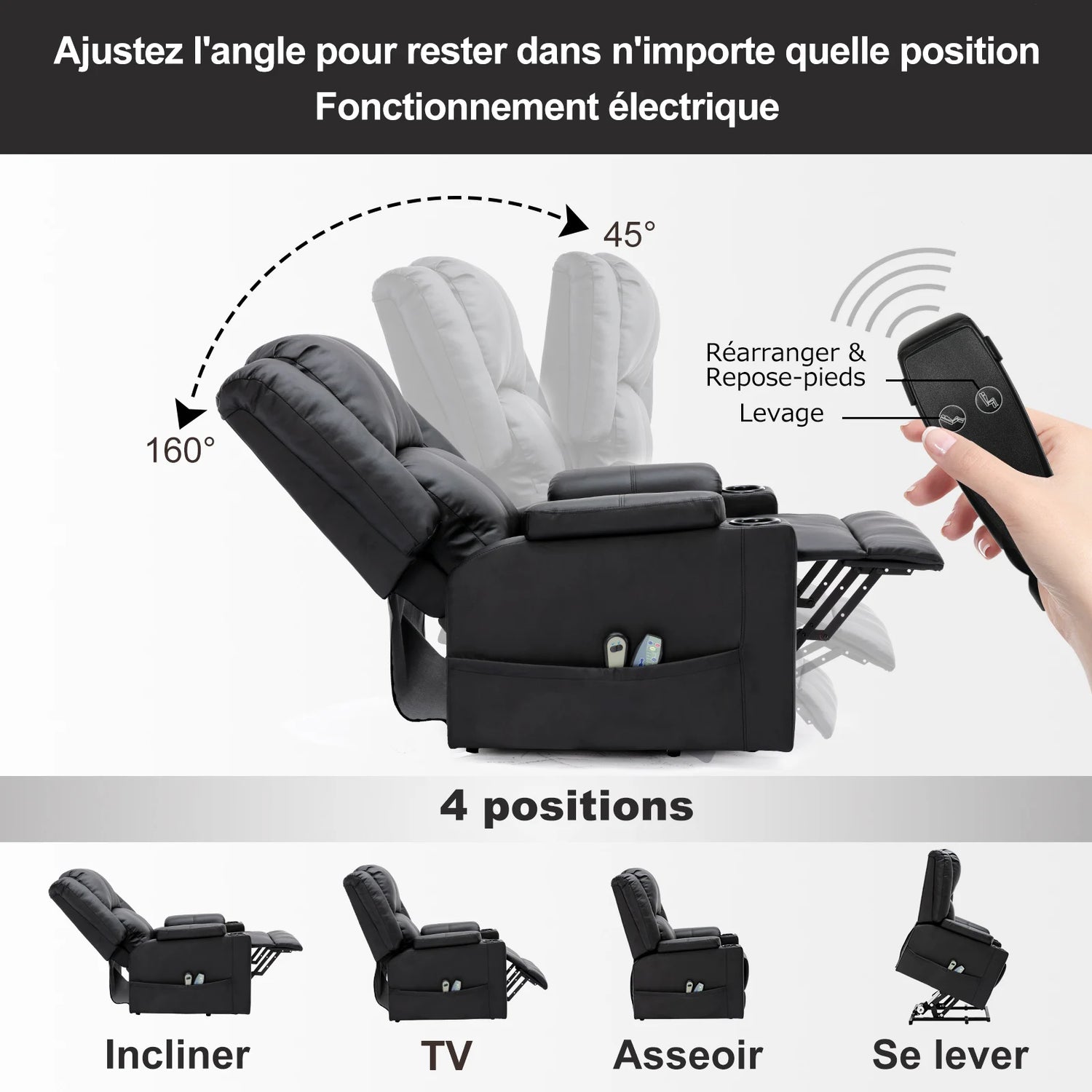 Ajustez l'angle pour rester dans n'importe quelle position
Fonctionnement électrique

45°

160°

Réarranger &
Repose-pieds

Levage

4 positions

Incliner

TV

Asseoir

Se lever