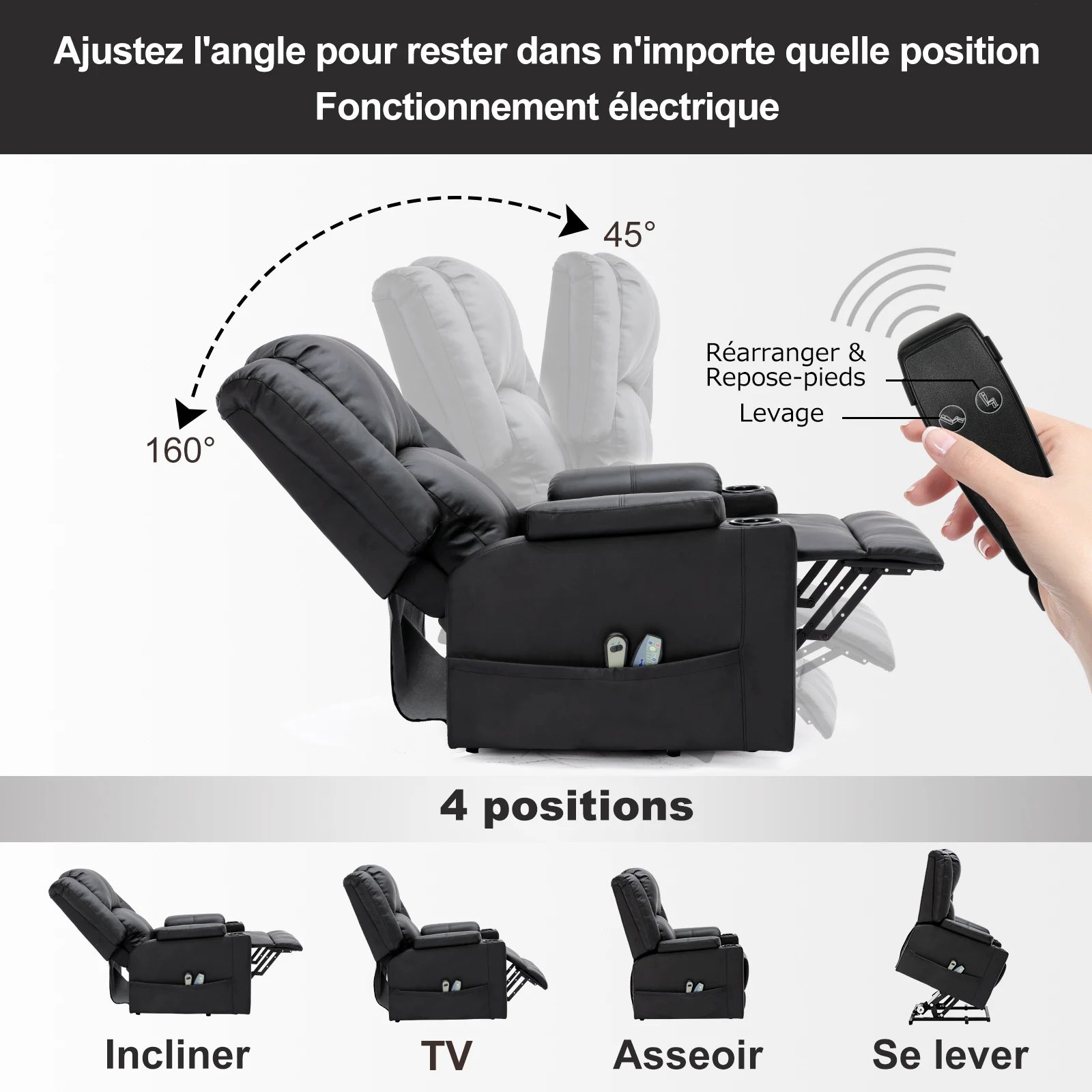 Ajustez l'angle pour rester dans n'importe quelle position
Fonctionnement électrique

45°

160°

Réarranger &
Repose-pieds

Levage

4 positions

Incliner

TV

Asseoir

Se lever