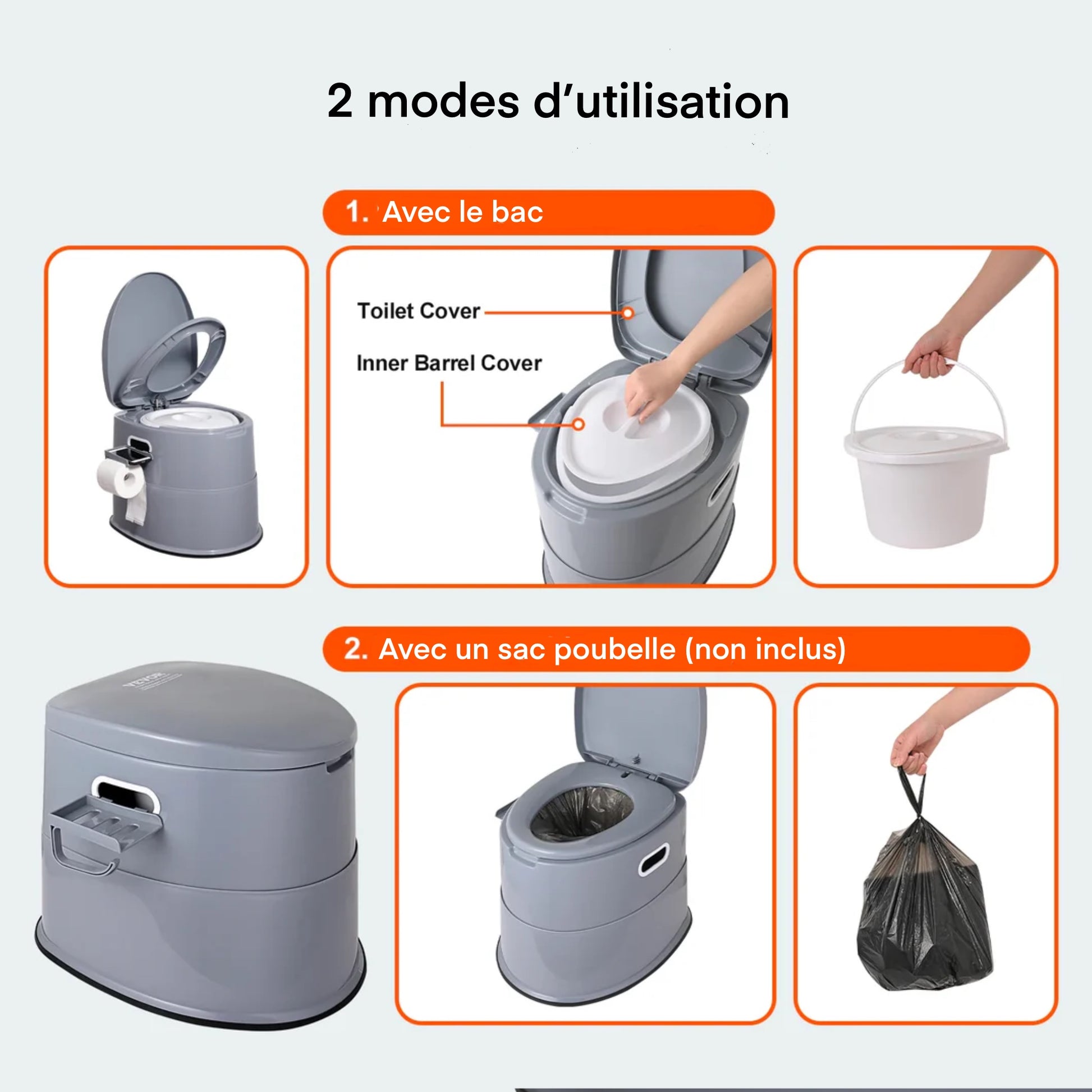 2 modes d'utilisation

1. Avec le bac

Toilet Cover

Inner Barrel Cover

2. Avec un sac poubelle (non inclus)

VEVOR